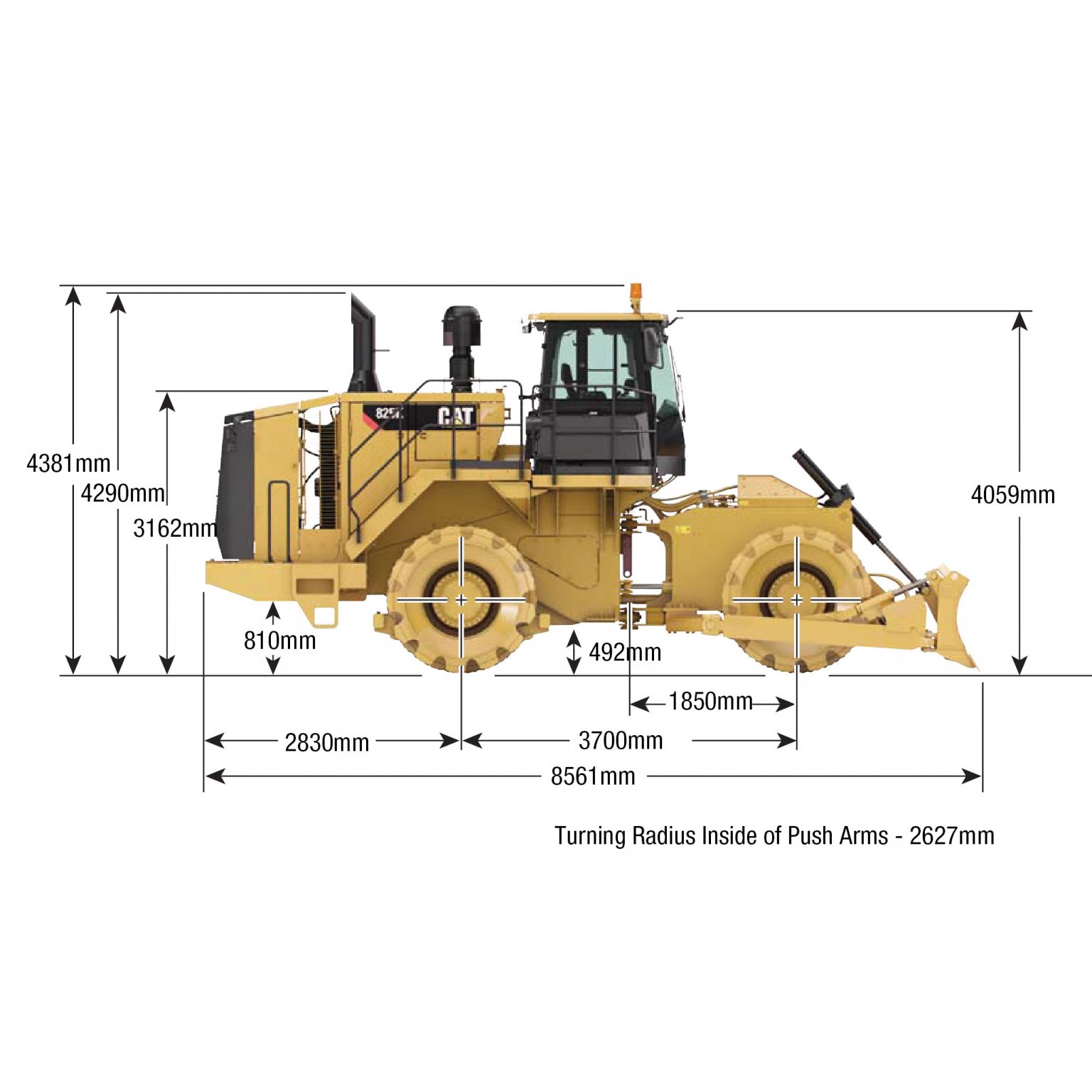 4381mm
4290mm
3162mm
825K
CAT
4059mm
810mm
492mm
1850mm
2830mm
3700mm
8561mm

Turning Radius Inside of Push Arms - 2627mm